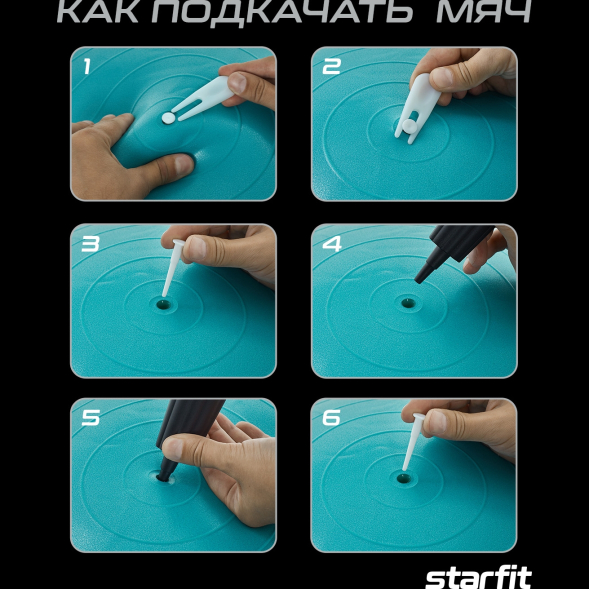 КАК ПОДКАЧАТЬ МЯЧ

1

2

3

4

5

6

starfit